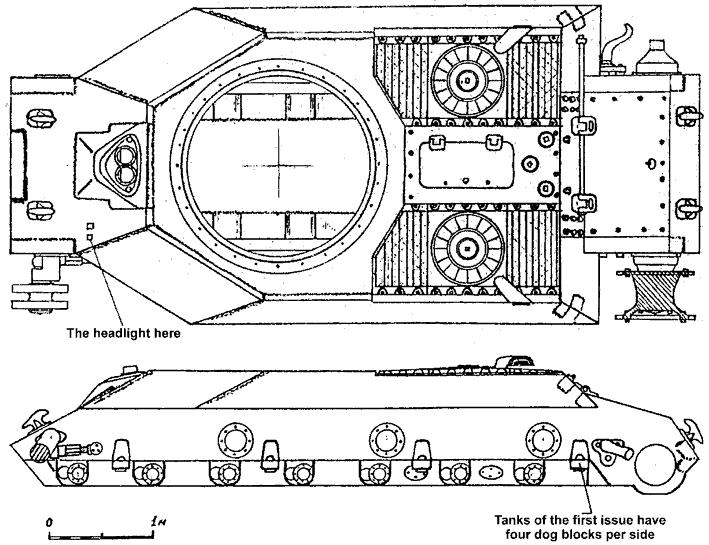 The headlight here

0

1м

Tanks of the first issue have four dog blocks per side