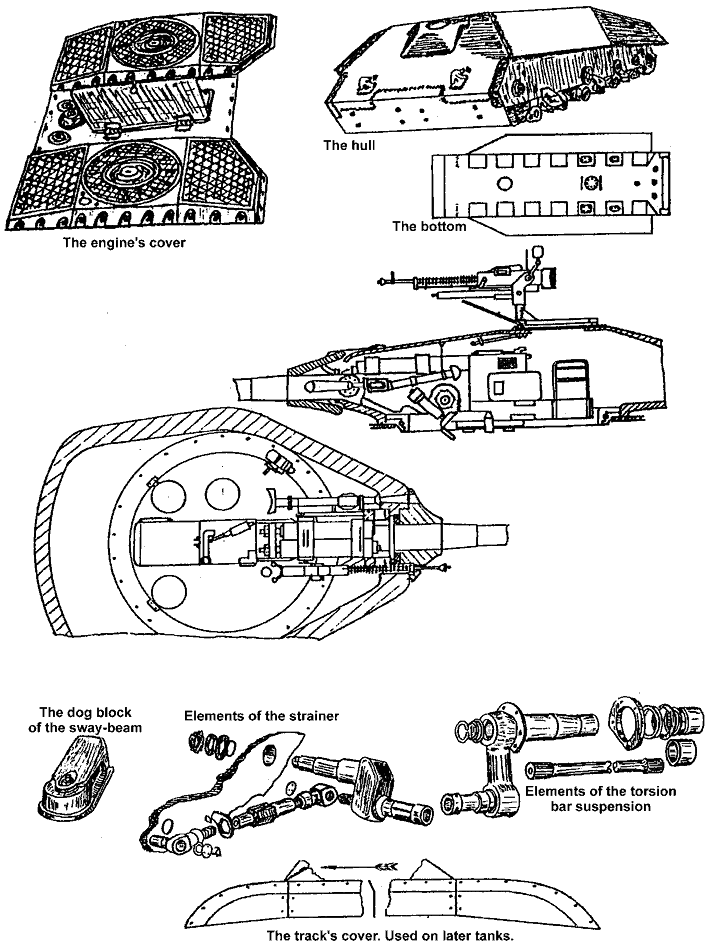 The engine's cover

The hull

The bottom

The dog block of the sway-beam

Elements of the strainer

Elements of the torsion bar suspension

The track's cover. Used on later tanks.